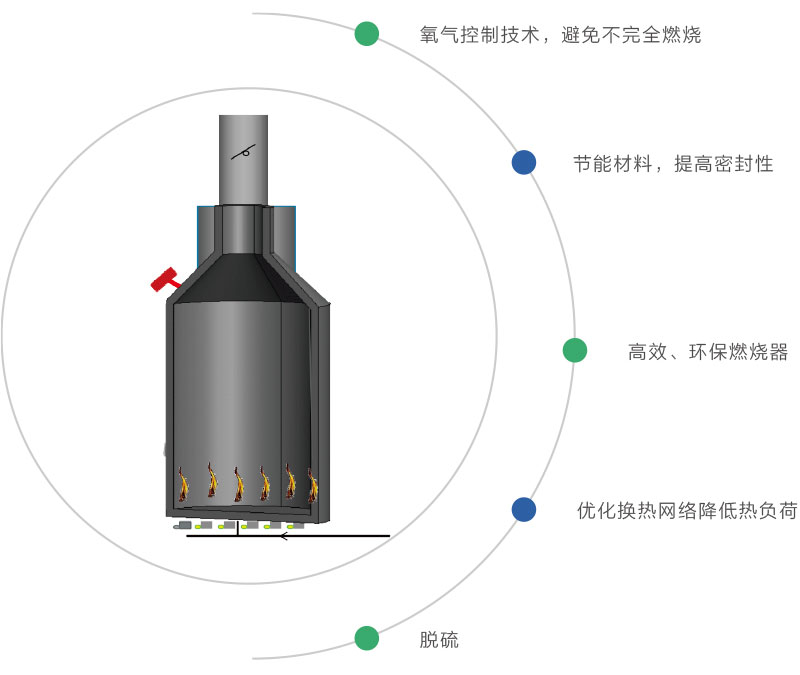 氧气控制技术，避免不完全燃烧

节能材料，提高密封性

高效、环保燃烧器

优化换热网络降低热负荷

脱硫